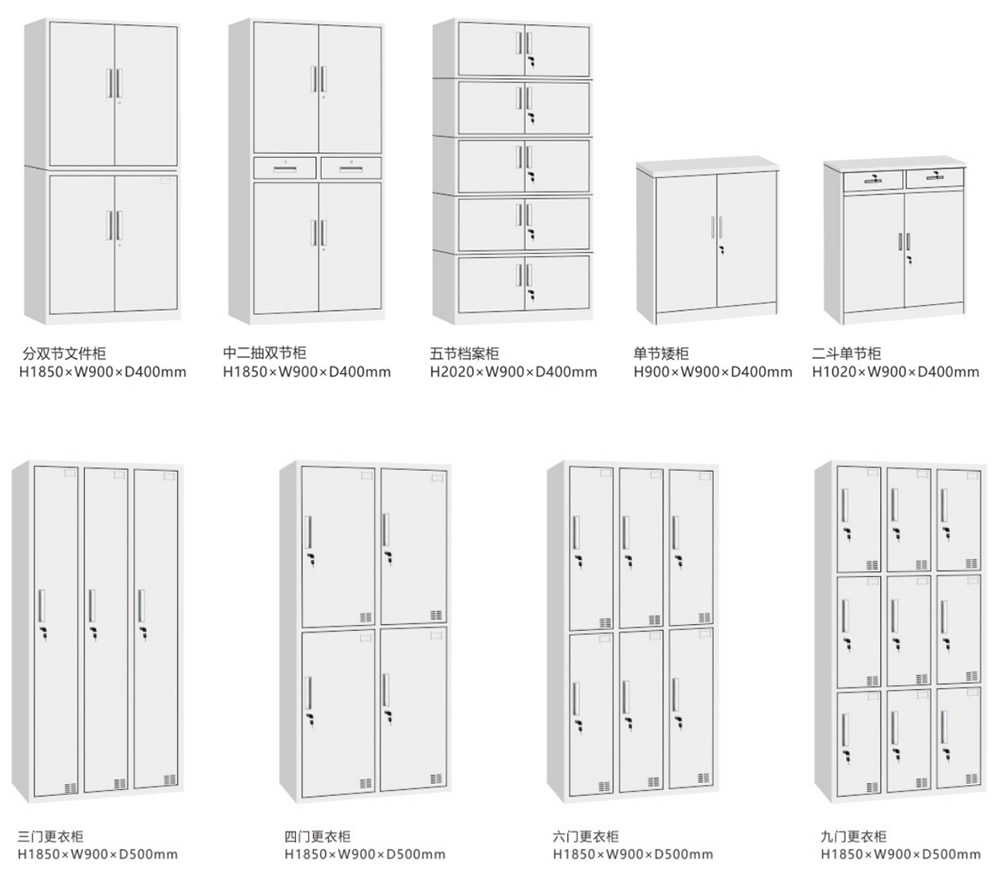 分双节文件柜
H1850×W900×D400mm

中二抽双节柜
H1850×W900×D400mm

五节档案柜
H2020×W900×D400mm

单节矮柜
H900×W900×D400mm

二斗单节柜
H1020×W900×D400mm

三门更衣柜
H1850×W900×D500mm

四门更衣柜
H1850×W900×D500mm

六门更衣柜
H1850×W900×D500mm

九门更衣柜
H1850×W900×D500mm